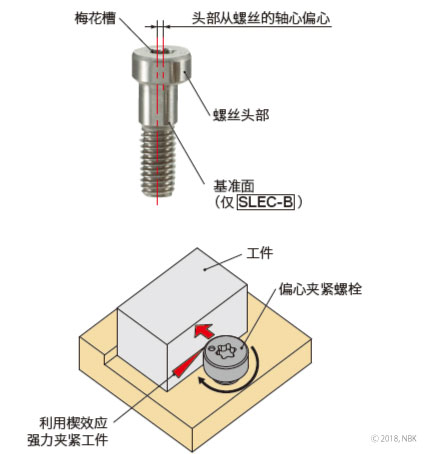 梅花槽

头部从螺丝的轴心偏心

螺丝头部

基准面
（仅 SLEC-B ）

工件

偏心夹紧螺栓

利用楔效应
强力夹紧工件

© 2018, NBK